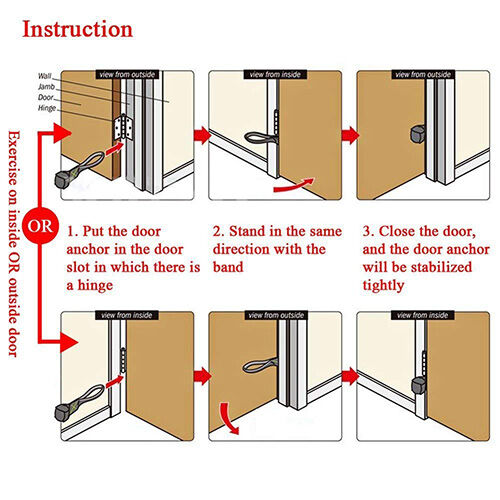 Instruction

Exercise on inside OR outside door

OR

Wall
Jamb
Door
Hinge

view from outside

view from inside

view from outside

1. Put the door anchor in the door slot in which there is a hinge

2. Stand in the same direction with the band

3. Close the door, and the door anchor will be stabilized tightly

view from inside

view from outside

view from inside